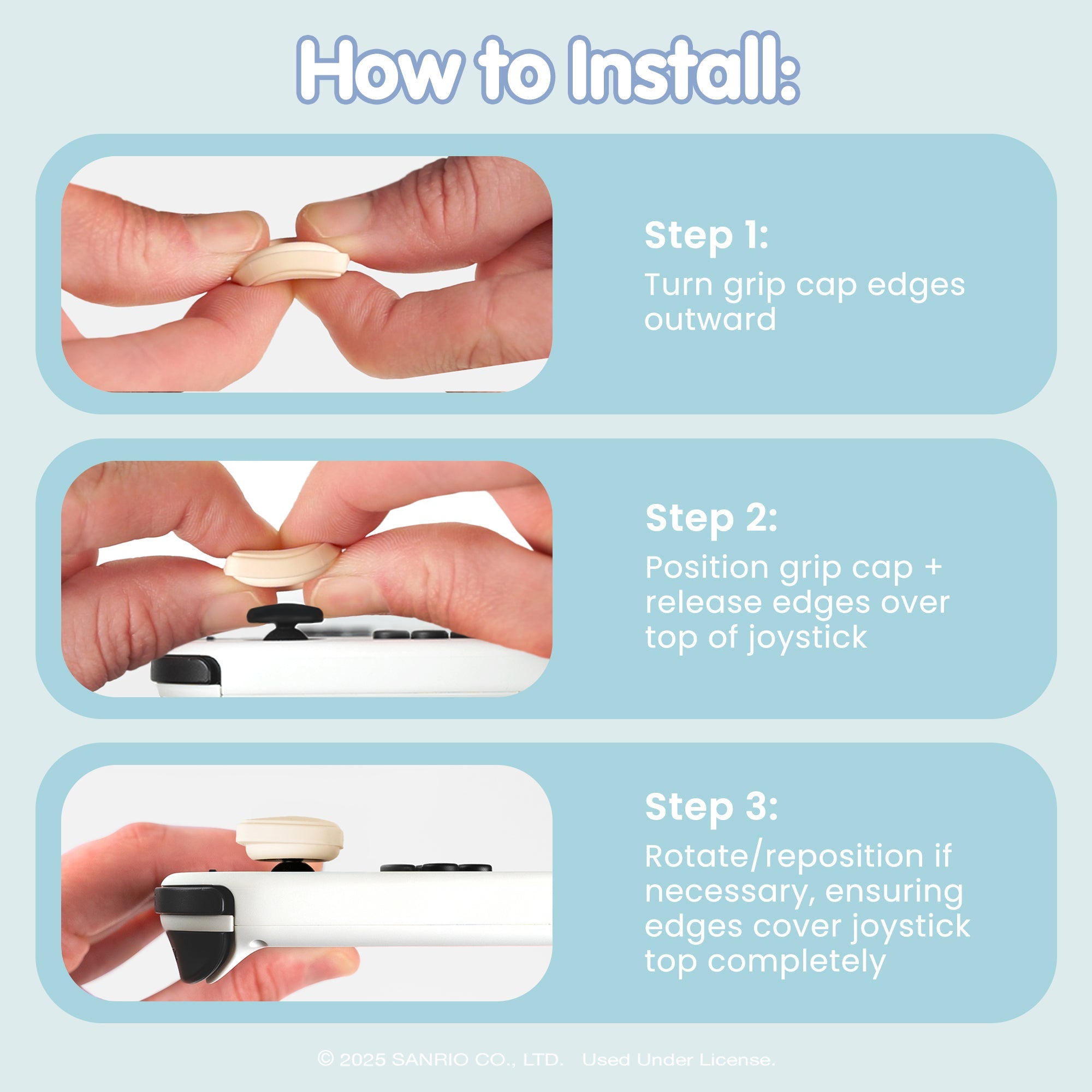 How to Install:

Step 1:
Turn grip cap edges outward

Step 2:
Position grip cap + release edges over top of joystick

Step 3:
Rotate/reposition if necessary, ensuring edges cover joystick top completely

© 2025 SANRIO CO., LTD. Used Under License.