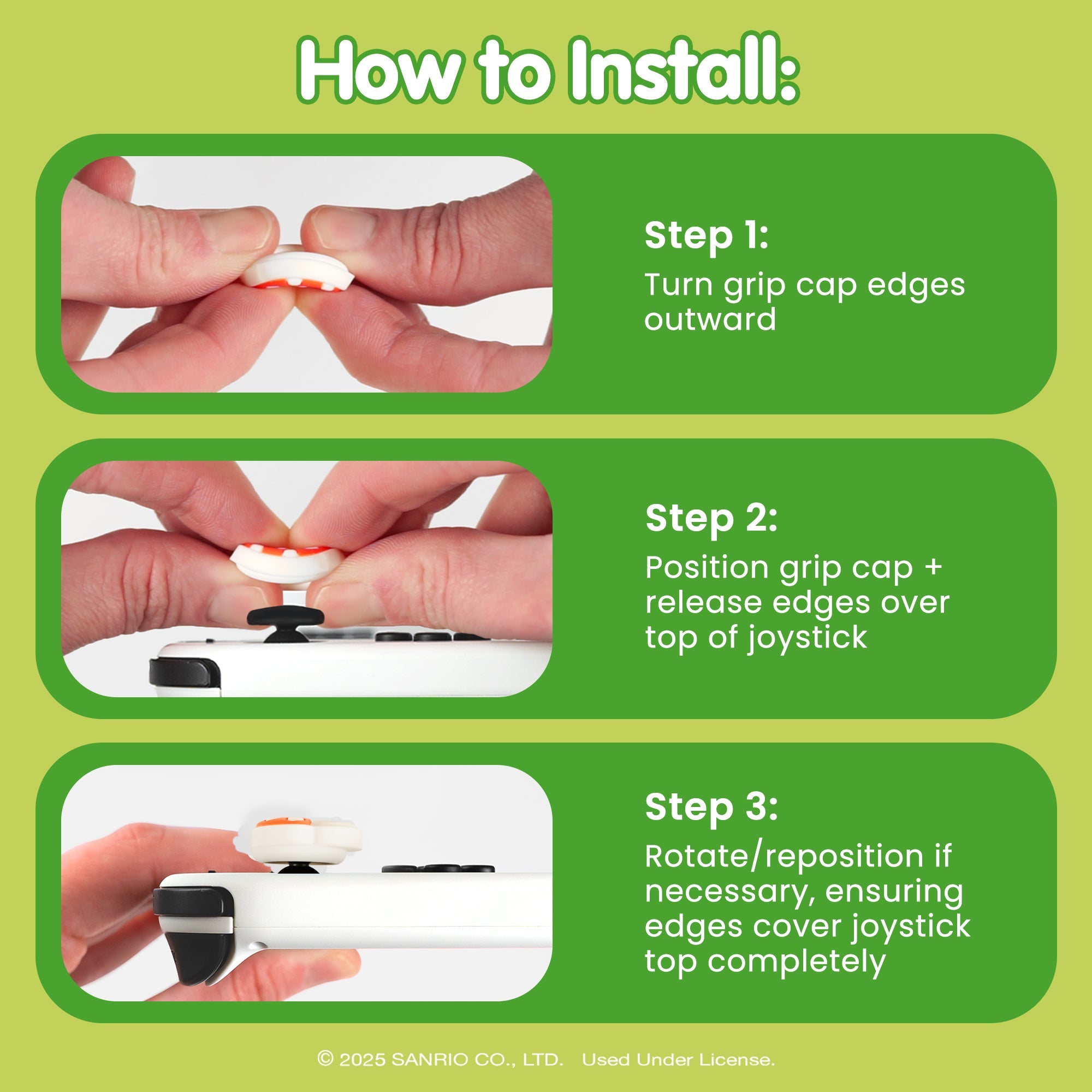 How to Install:

Step 1:
Turn grip cap edges outward

Step 2:
Position grip cap + release edges over top of joystick

Step 3:
Rotate/reposition if necessary, ensuring edges cover joystick top completely

© 2025 SANRIO CO., LTD. Used Under License.