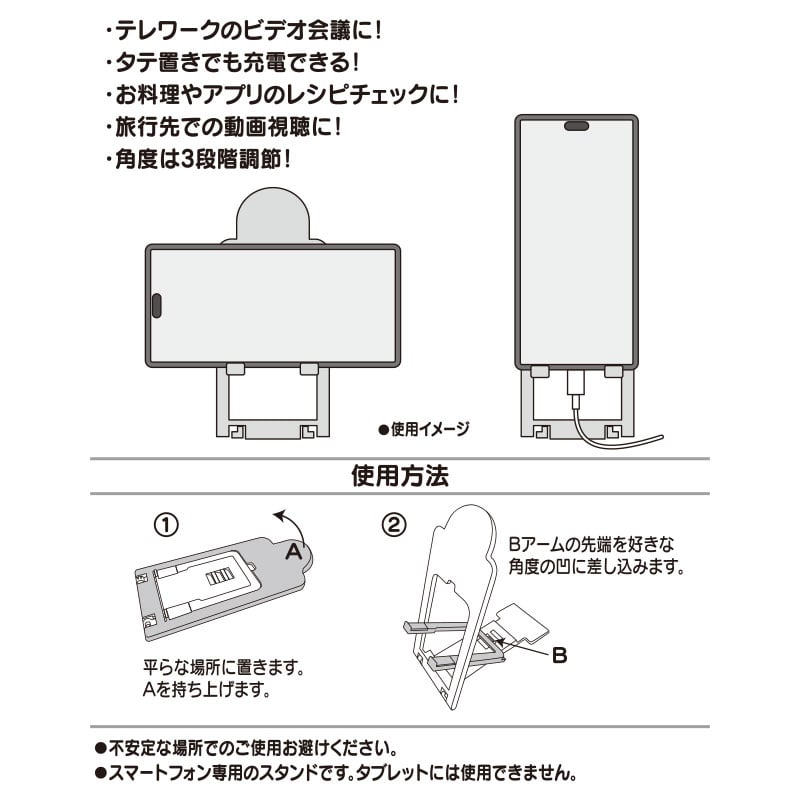 ・テレワークのビデオ会議に！
・タテ置きでも充電できる！
・お料理やアプリのレシピチェックに！
・旅行先での動画視聴に！
・角度は3段階調節！

●使用イメージ

使用方法

①

A

平らな場所に置きます。
Aを持ち上げます。

②

Bアームの先端を好きな角度の凹に差し込みます。

B

●不安定な場所でのご使用お避けください。
●スマートフォン専用のスタンドです。タブレットには使用できません。